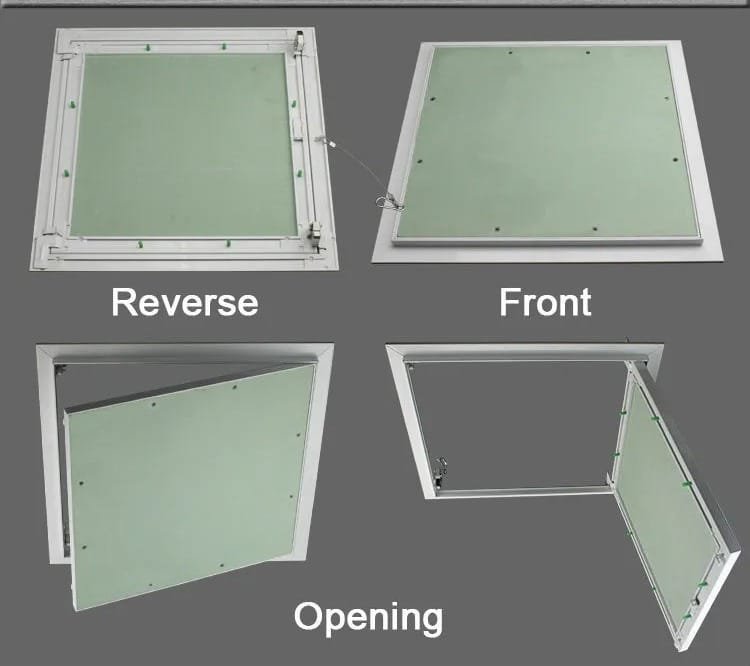 Reverse

Front

Opening